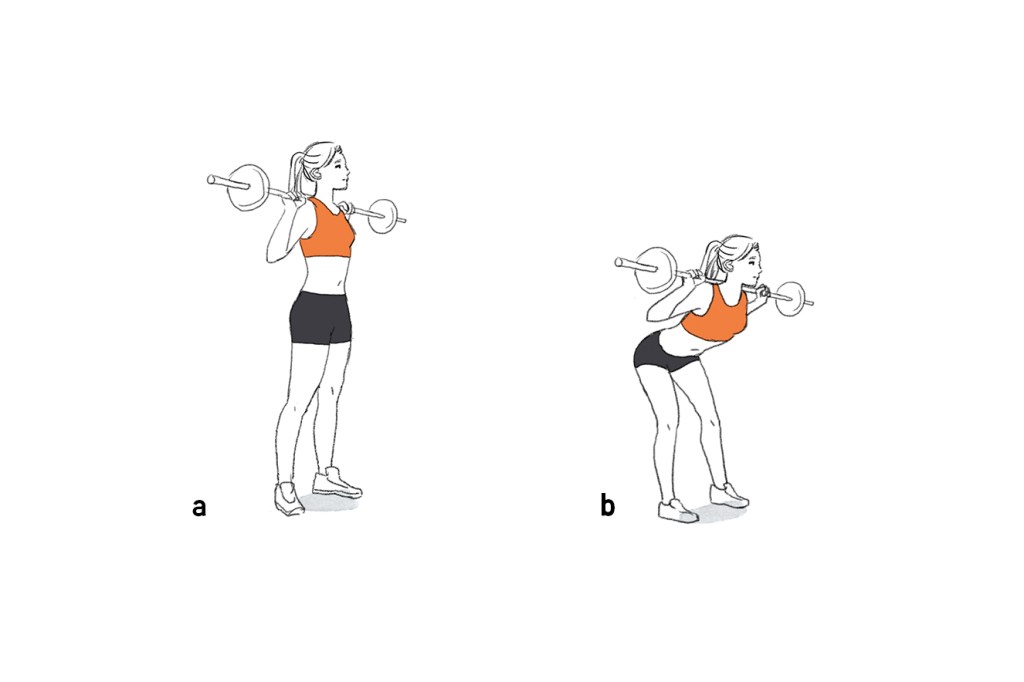 a

b