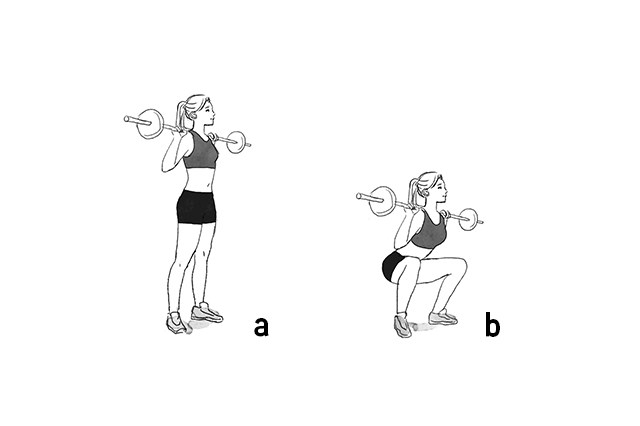 a

b