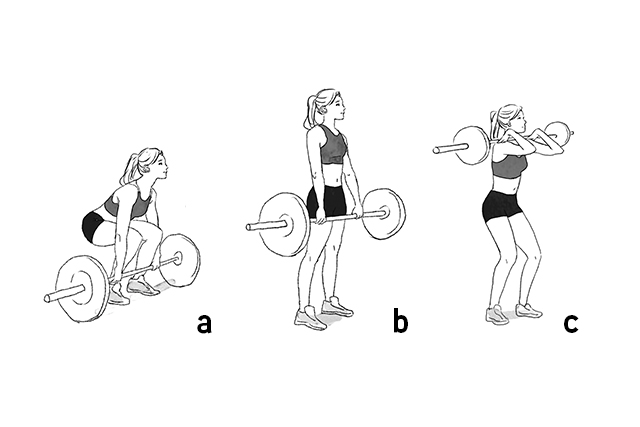 a

b

c