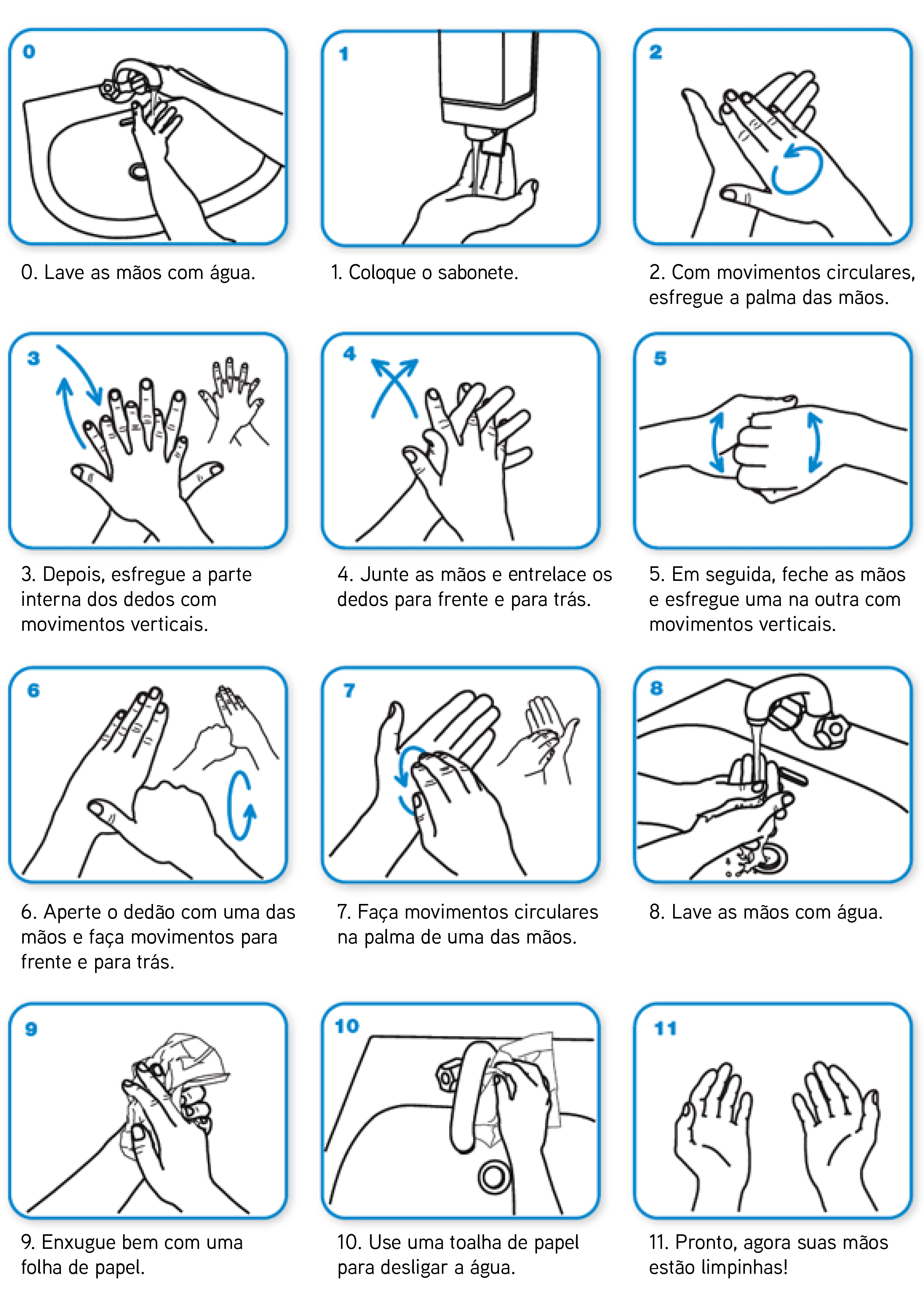 0

0. Lave as mãos com água.

1

1. Coloque o sabonete.

2

2. Com movimentos circulares, esfregue a palma das mãos.

3

3. Depois, esfregue a parte interna dos dedos com movimentos verticais.

4

4. Junte as mãos e entrelace os dedos para frente e para trás.

5

5. Em seguida, feche as mãos e esfregue uma na outra com movimentos verticais.

6

6. Aperte o dedão com uma das mãos e faça movimentos para frente e para trás.

7

7. Faça movimentos circulares na palma de uma das mãos.

8

8. Lave as mãos com água.

9

9. Enxugue bem com uma folha de papel.

10

10. Use uma toalha de papel para desligar a água.

11

11. Pronto, agora suas mãos estão limpinhas!